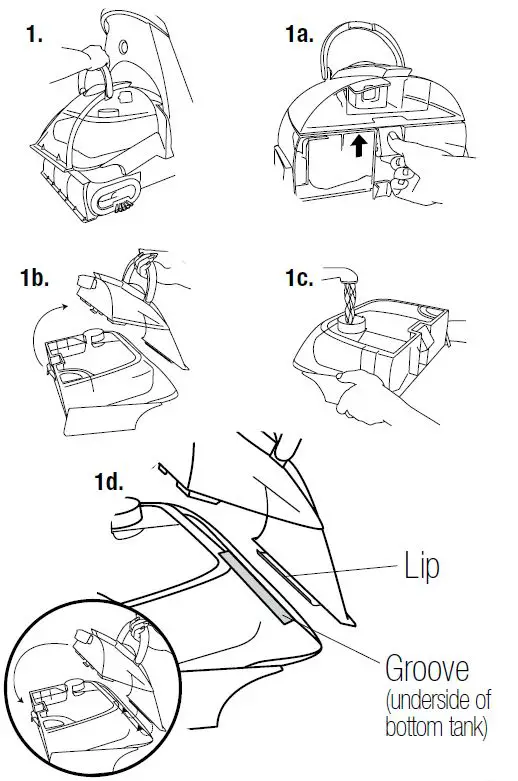 1.

1a.

1b.

1c.

1d.

Lip

Groove
(underside of bottom tank)