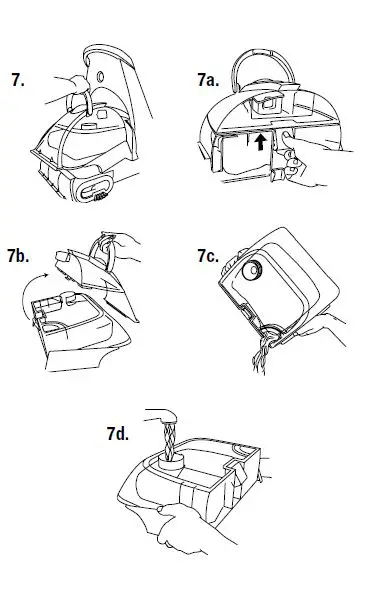 7.

7a.

7b.

7c.

7d.