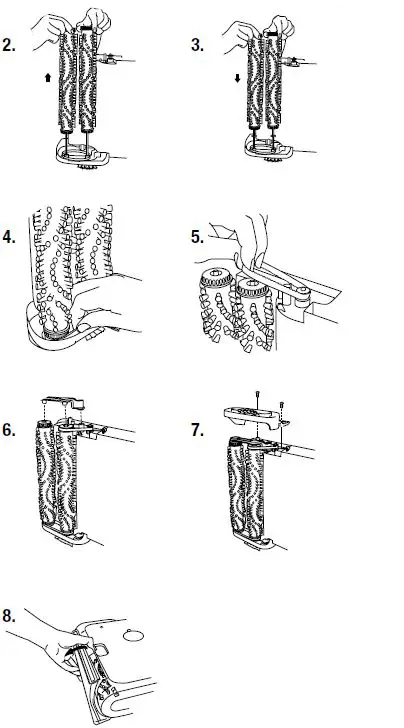 2.

3.

4.

5.

6.

7.

8.