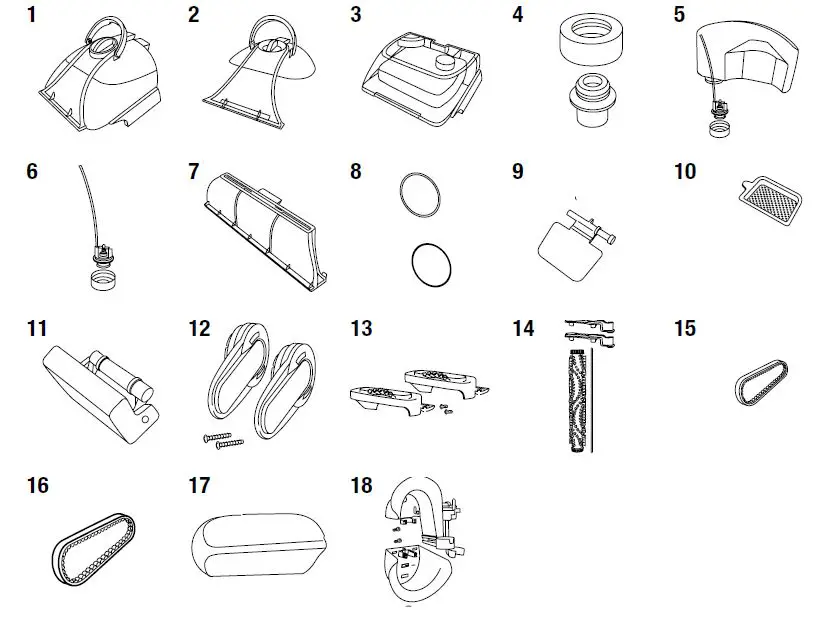 1 2 3 4 5

6 7 8 9 10

11 12 13 14 15

16 17 18