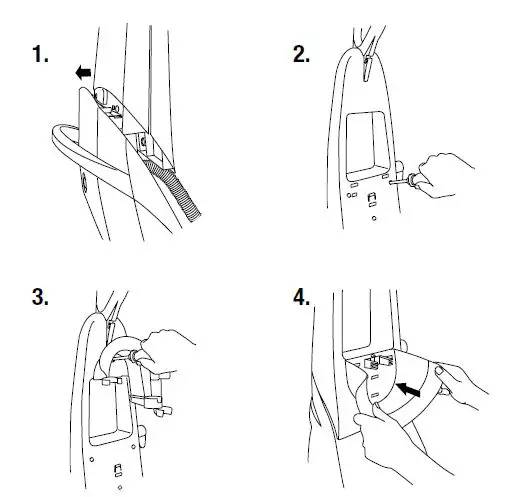 1.

2.

3.

4.