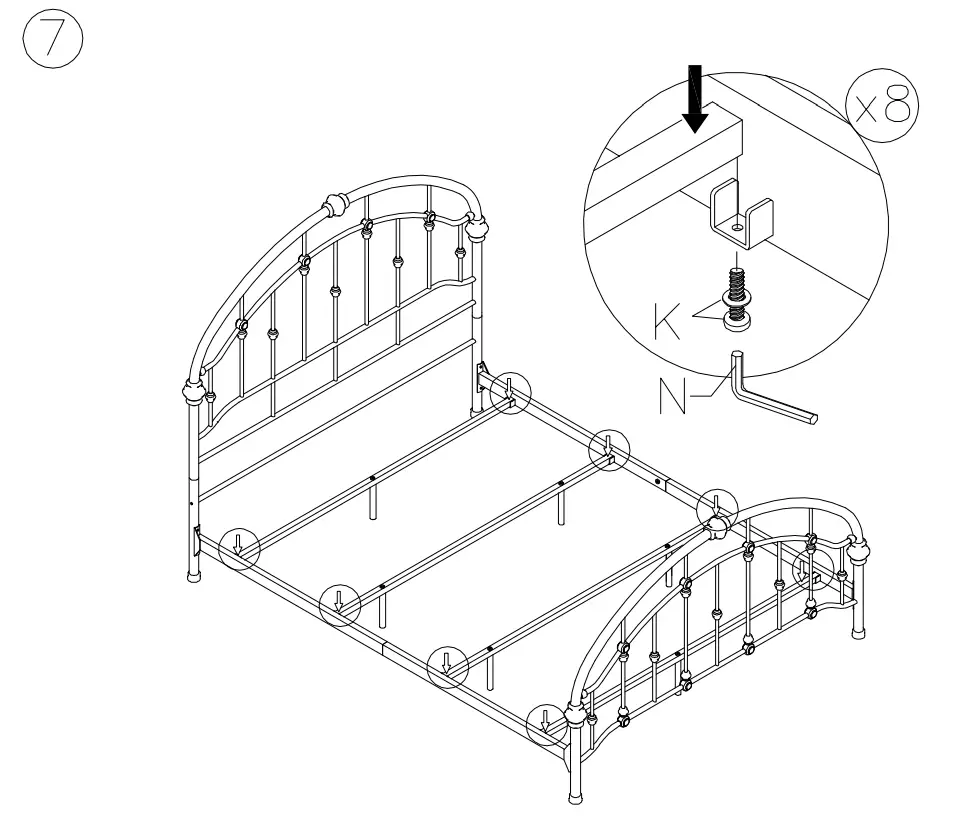 7

x8

K

N