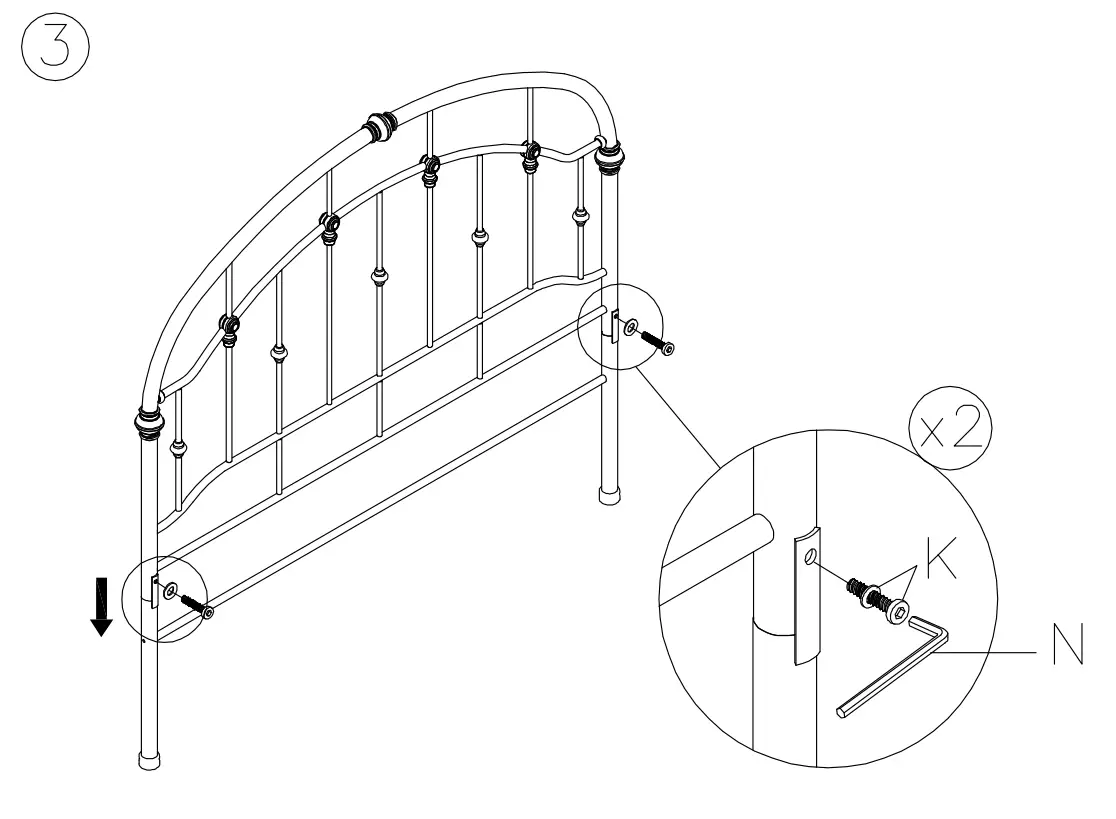 3

x2

K

N