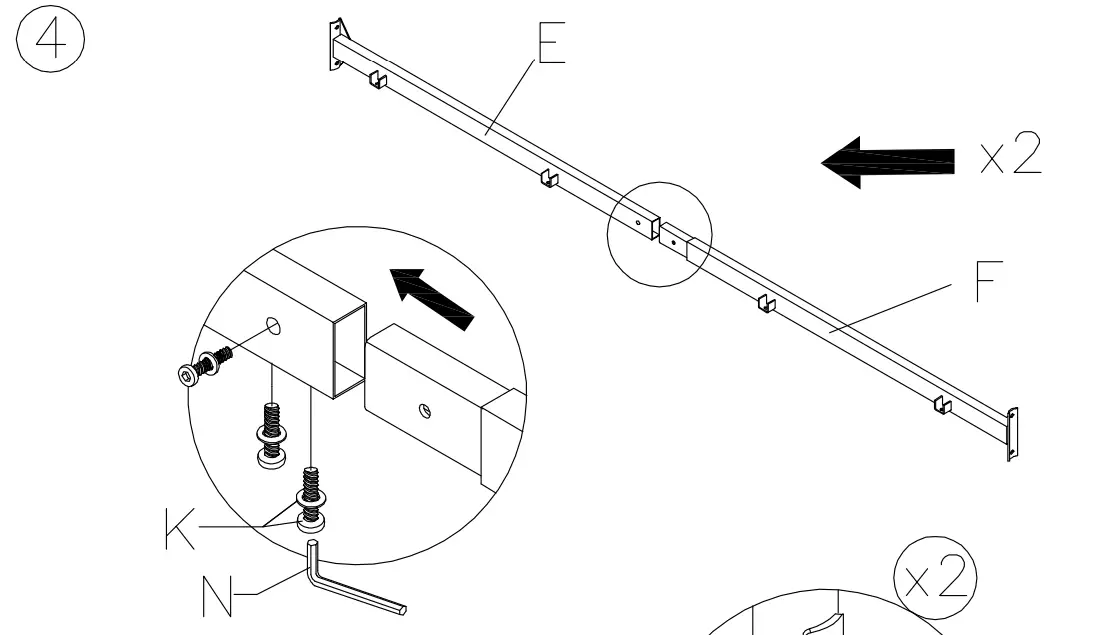 4

E

x2

F

K

N

x2