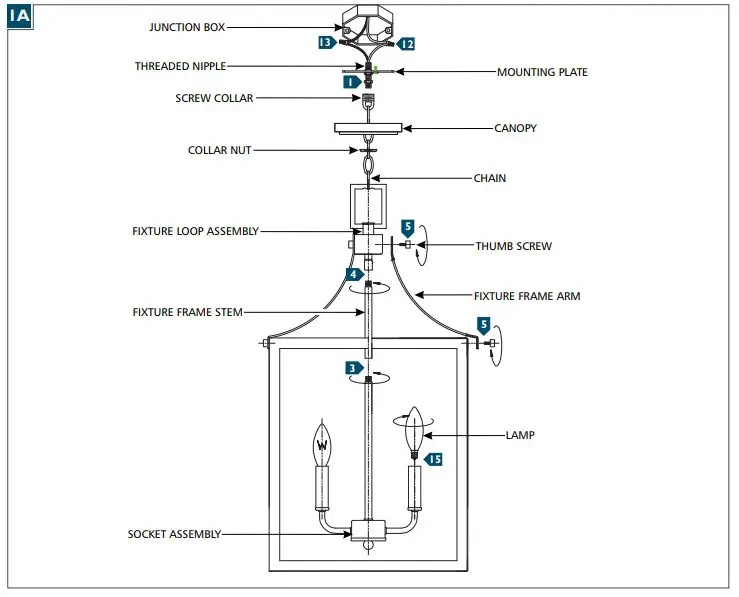 1A

JUNCTION BOX

13

12

THREADED NIPPLE

MOUNTING PLATE

1

SCREW COLLAR

CANOPY

COLLAR NUT

CHAIN

FIXTURE LOOP ASSEMBLY

5

THUMB SCREW

4

FIXTURE FRAME ARM

FIXTURE FRAME STEM

5

3

LAMP

15

SOCKET ASSEMBLY