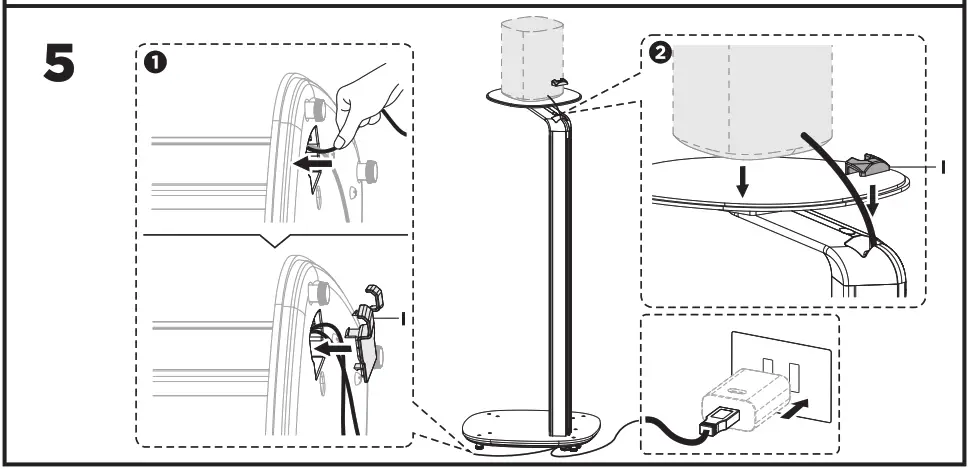 5

1

I

2

I