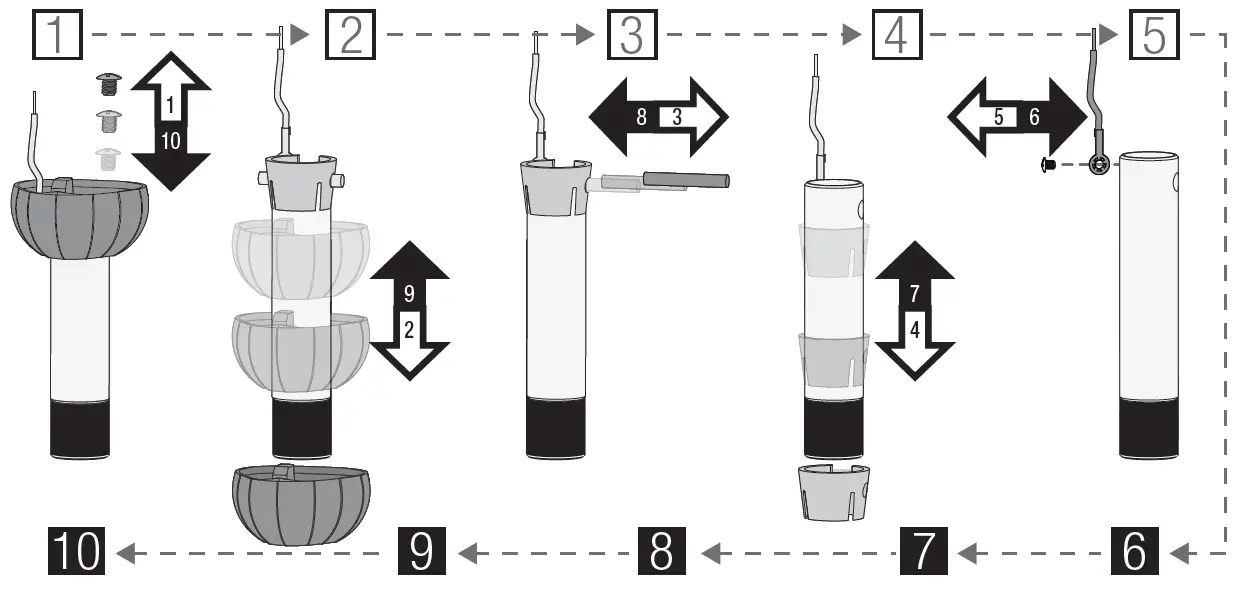 1 2 3 4 5

1
10

9
2

8 3

7
4

5 6

10 9 8 7 6