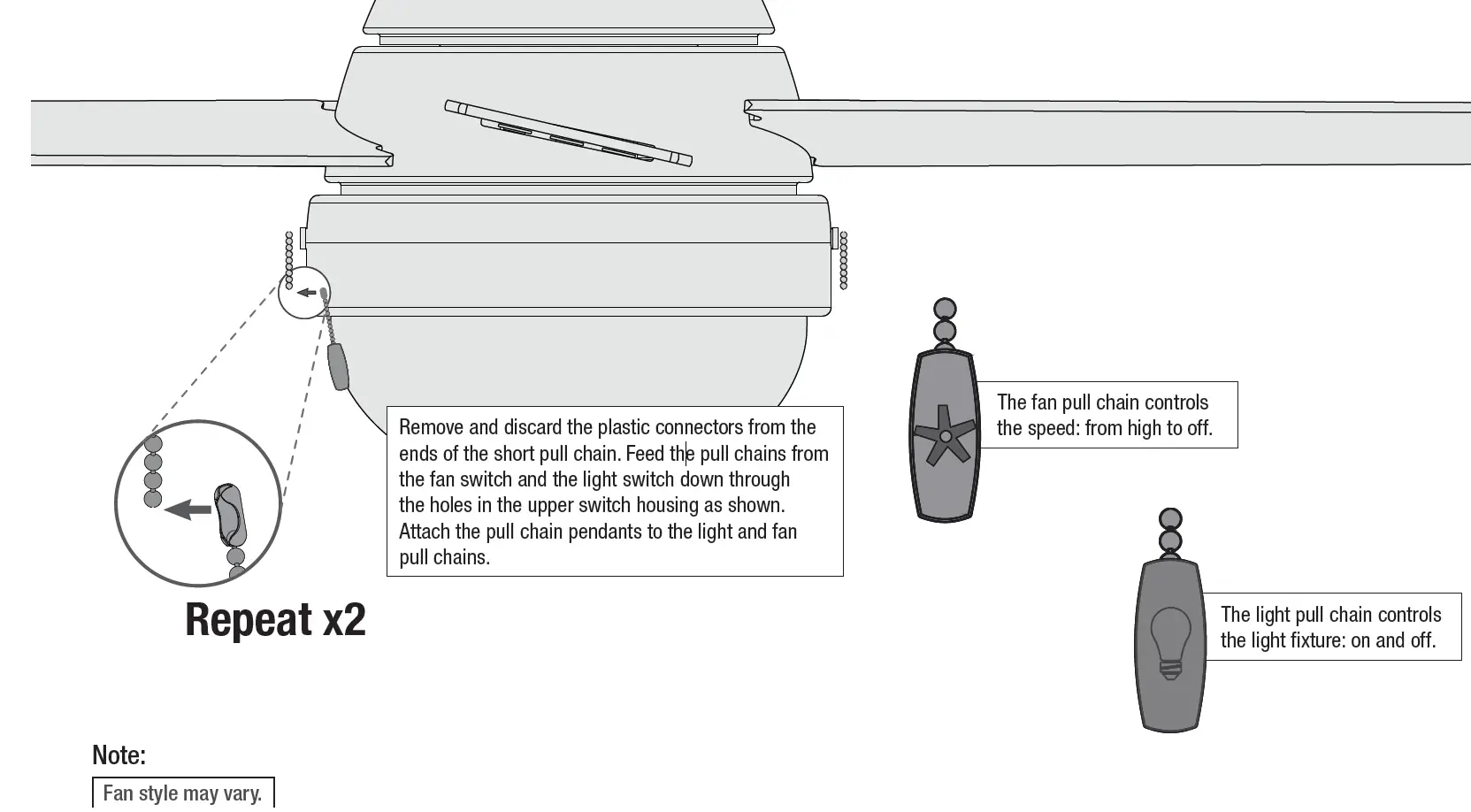 Remove and discard the plastic connectors from the ends of the short pull chain. Feed the pull chains from the fan switch and the light switch down through the holes in the upper switch housing as shown. Attach the pull chain pendants to the light and fan pull chains.

The fan pull chain controls the speed: from high to off.

The light pull chain controls the light fixture: on and off.

Repeat x2

Note:

Fan style may vary.