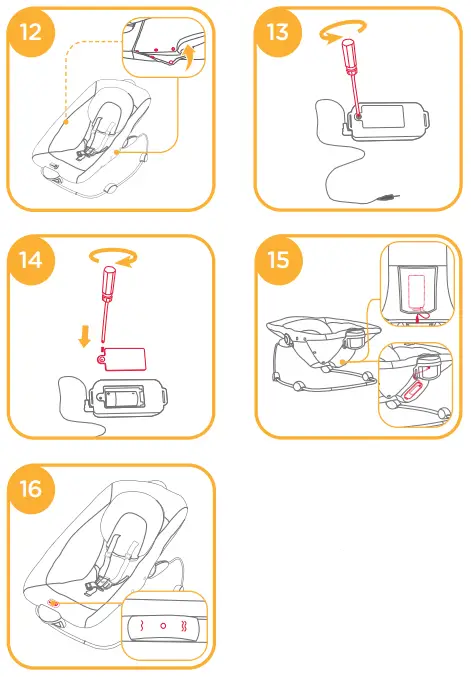 12

13

14

15

16