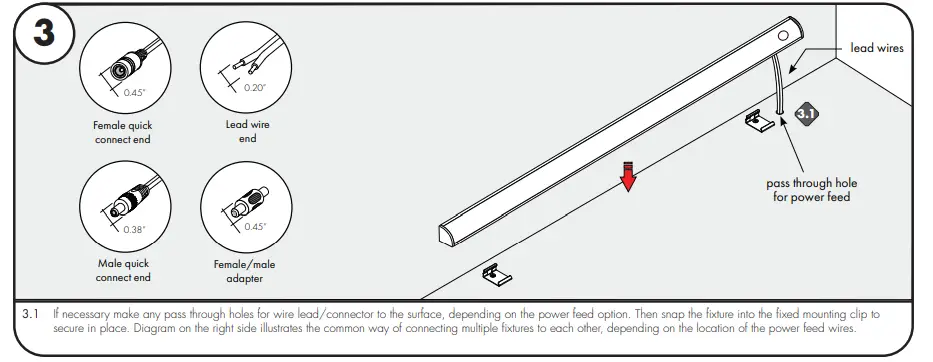 3

0.45"
Female quick connect end

0.20"
Lead wire end

0.38"
Male quick connect end

0.45"
Female/male adapter

lead wires

3.1

pass through hole for power feed

3.1 If necessary make any pass through holes for wire lead/connector to the surface, depending on the power feed option. Then snap the fixture into the fixed mounting clip to secure in place. Diagram on the right side illustrates the common way of connecting multiple fixtures to each other, depending on the location of the power feed wires.