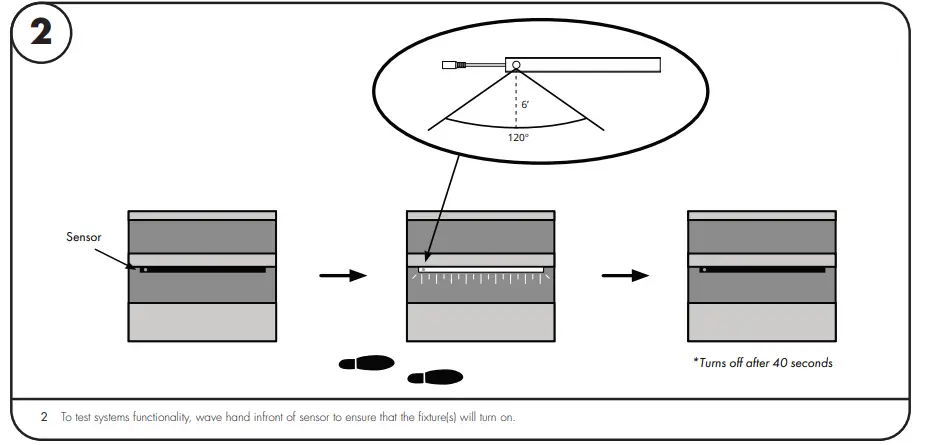 2

6'

120°

Sensor

*Turns off after 40 seconds

2 To test systems functionality, wave hand infront of sensor to ensure that the fixture(s) will turn on.