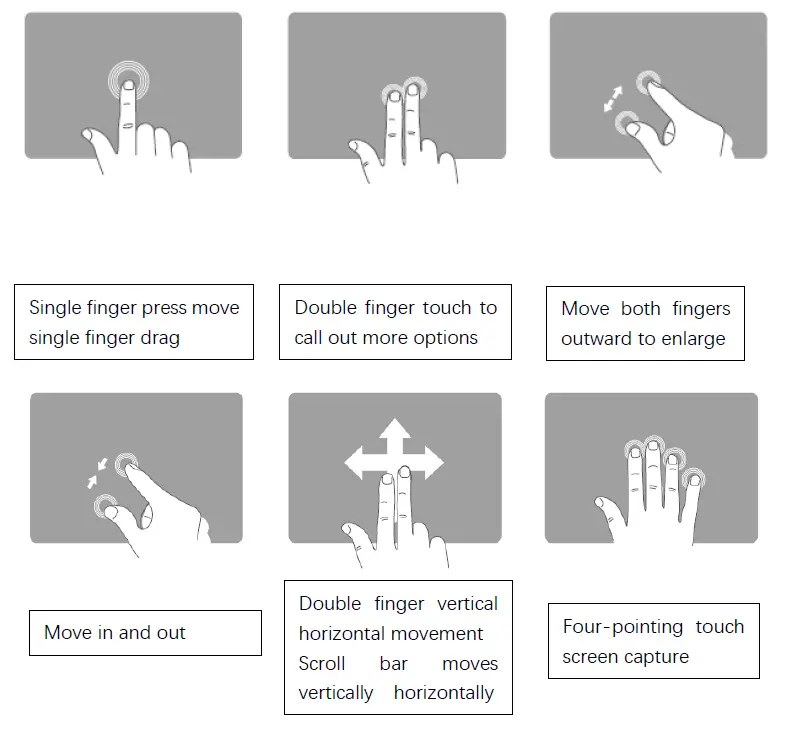 Single finger press move single finger drag

Double finger touch to call out more options

Move both fingers outward to enlarge

Move in and out

Double finger vertical horizontal movement Scroll bar moves vertically horizontally

Four-pointing touch screen capture