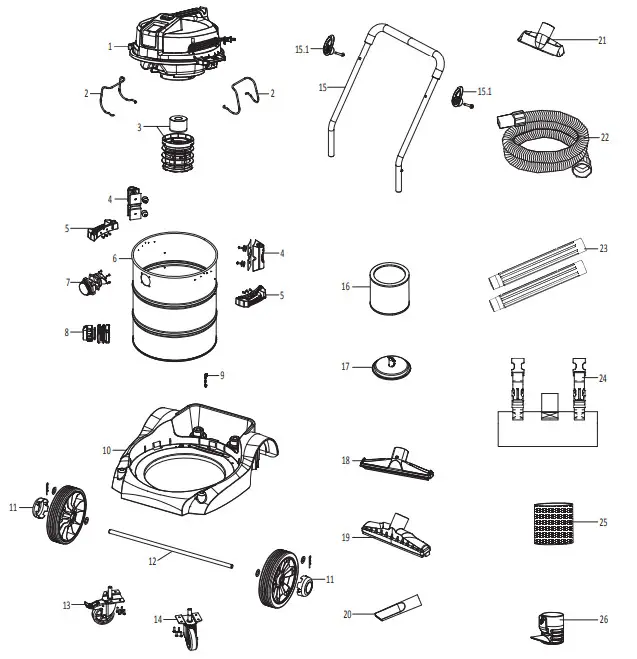 1
2
2
3
4
5
6
4
7
5
8
9
10
11
12
11
13
14
15.1
15
15.1
16
17
18
19
20
21
22
23
24
25
26