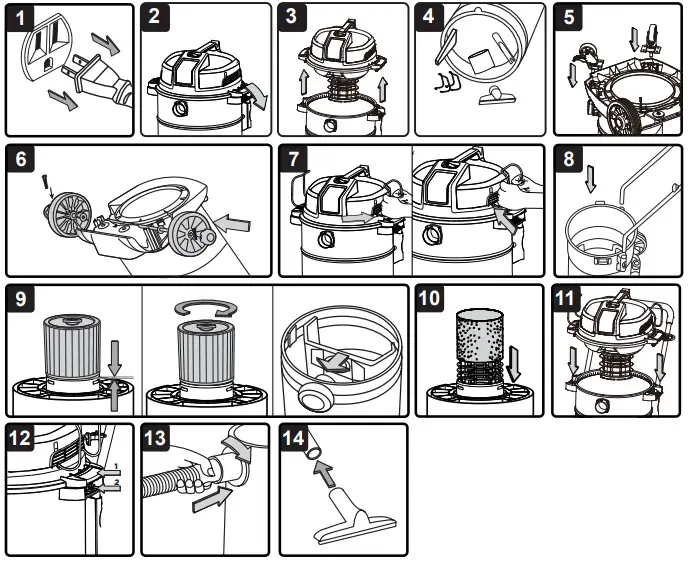 1
2
3
4
5
6
7
8
9
10
11
12
1
2
13
14