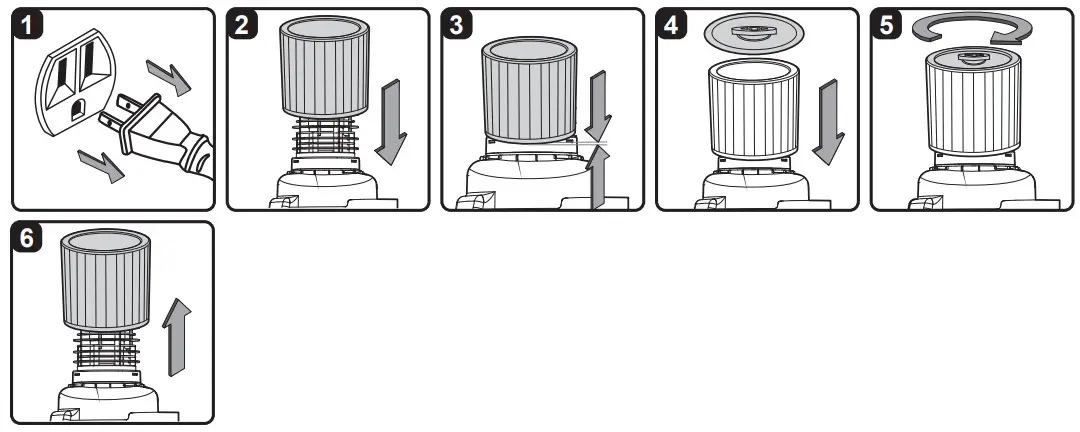 1
2
3
4
5
6