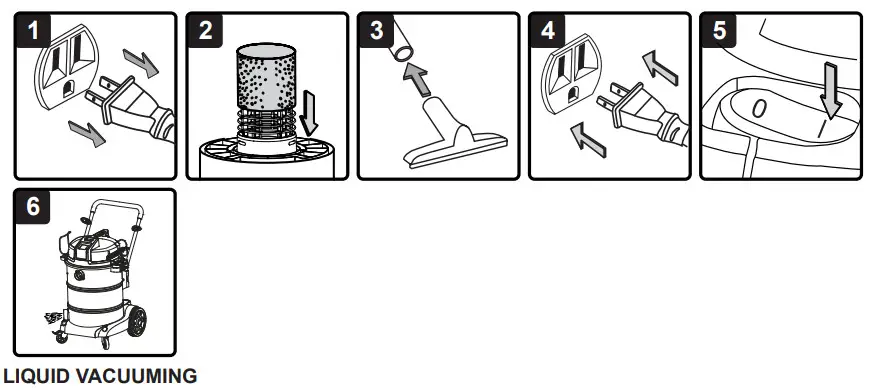 1

2

3

4

5

0

I

6

LIQUID VACUUMING