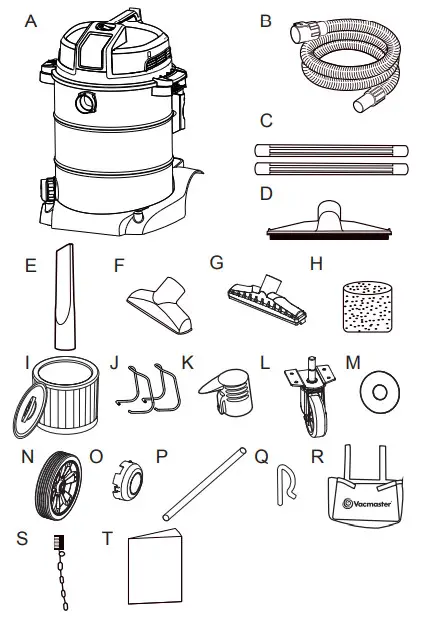 A
B
C
D
E
F
G
H
I
J
K
L
M
N
O
P
Q
R
Vacmaster
S
T