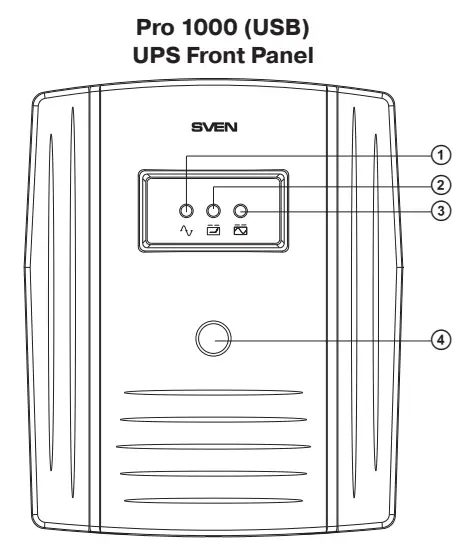 Pro 1000 (USB)
UPS Front Panel

SVEN

1
2
3
4