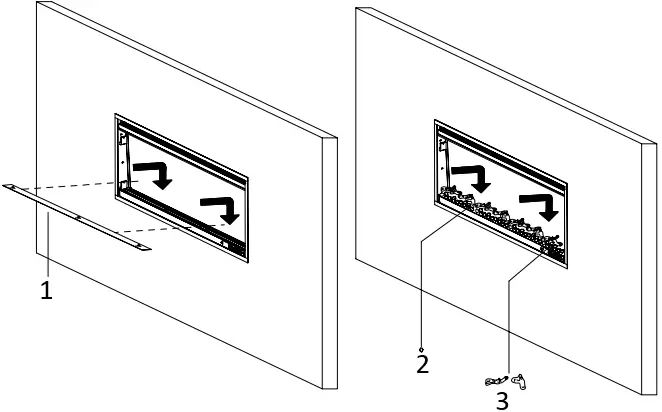 1

2

3