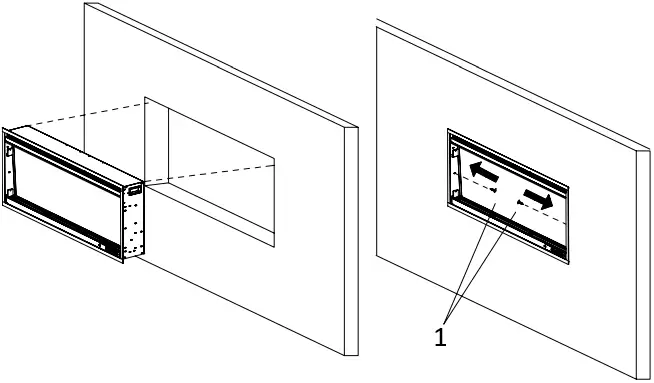 1