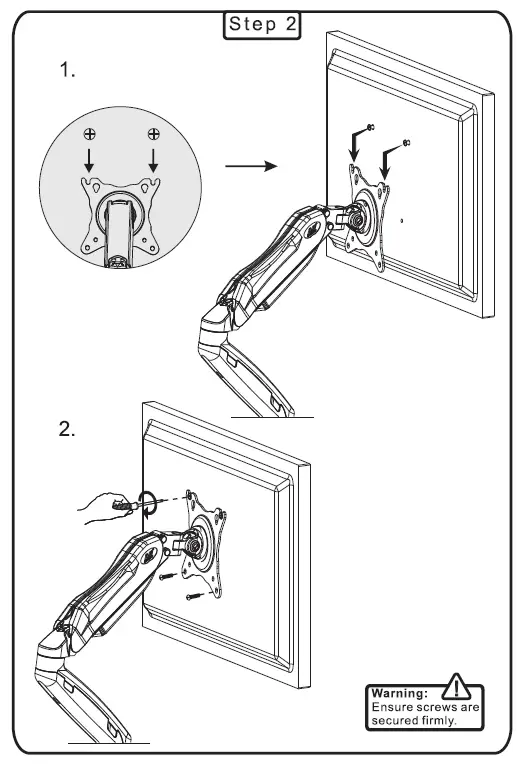 Step 2

1.

2.

Warning:
Ensure screws are secured firmly.