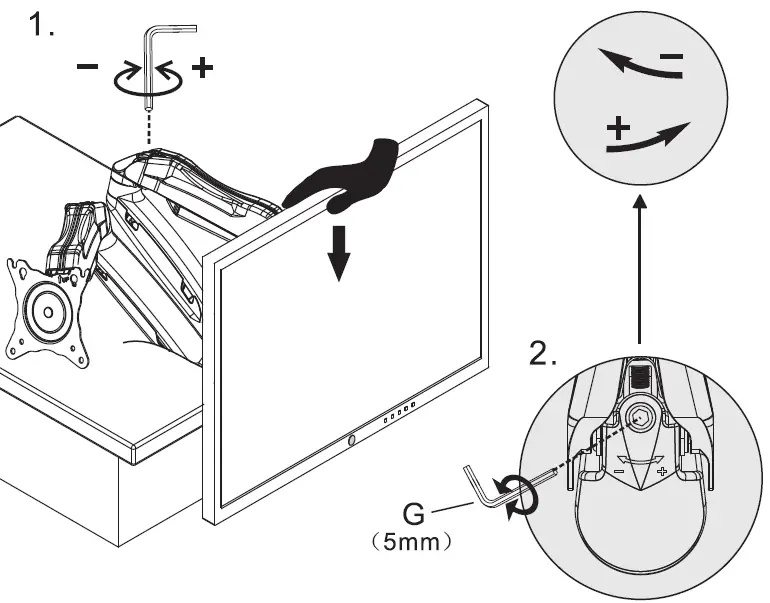 1.

−

+

−

+

2.

−

+

G

(5mm)