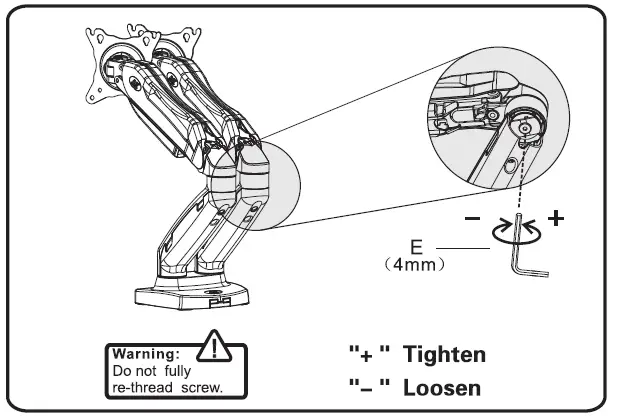 −
+
E
(4mm)

Warning:
Do not fully re-thread screw.

"+ " Tighten
"− " Loosen