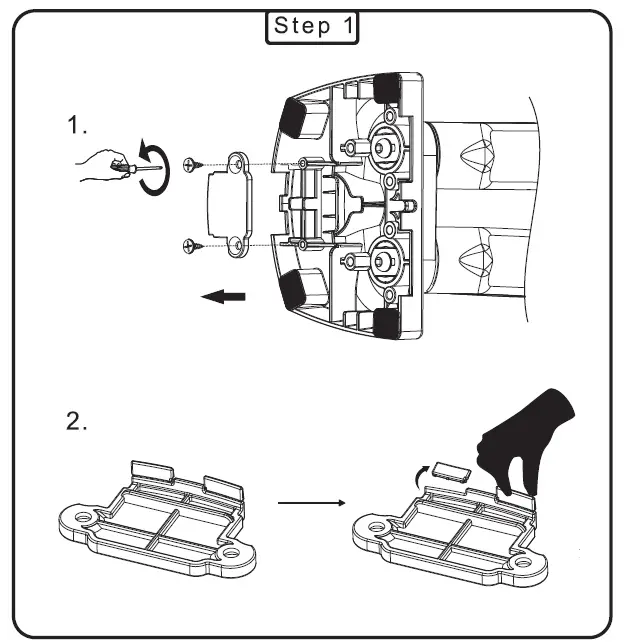 Step 1

1.

2.