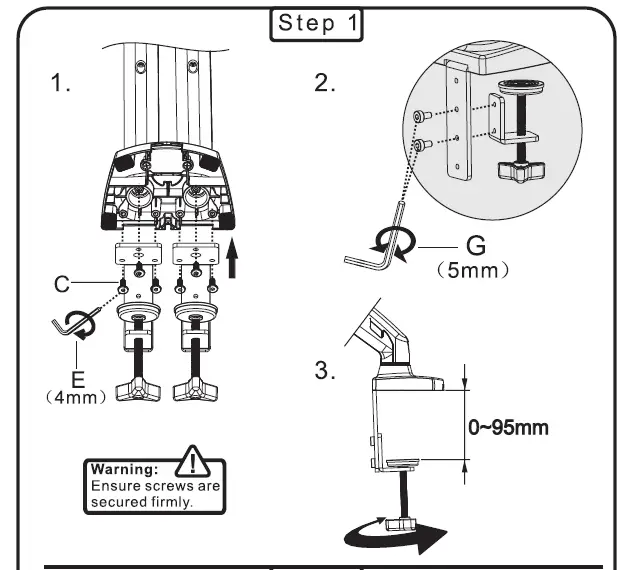 Step 1

1.

C

E
(4mm)

Warning:
Ensure screws are secured firmly.

2.

G
(5mm)

3.

0~95mm