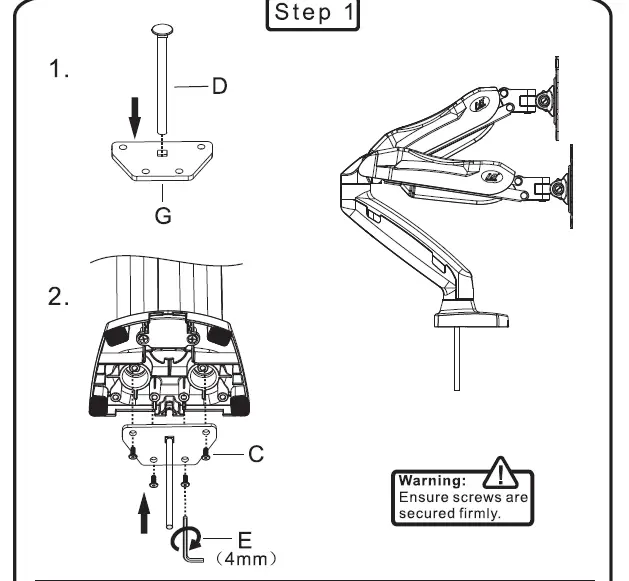 Step 1

1.

D

G

2.

C

E
(4mm)

Warning:
Ensure screws are secured firmly.