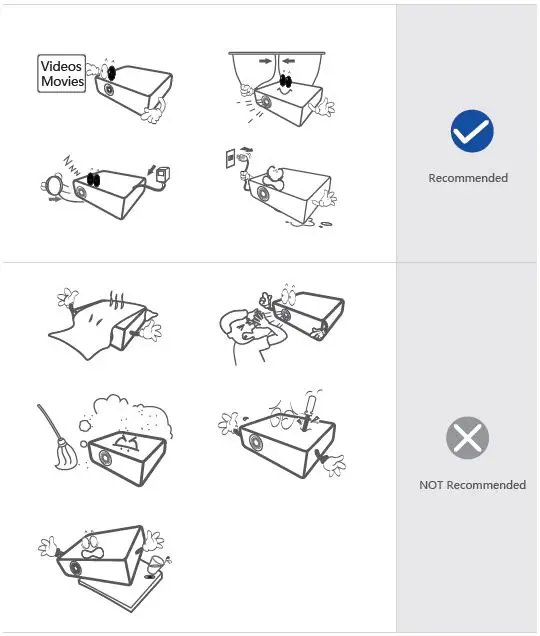 Videos
Movies

Recommended

NOT Recommended