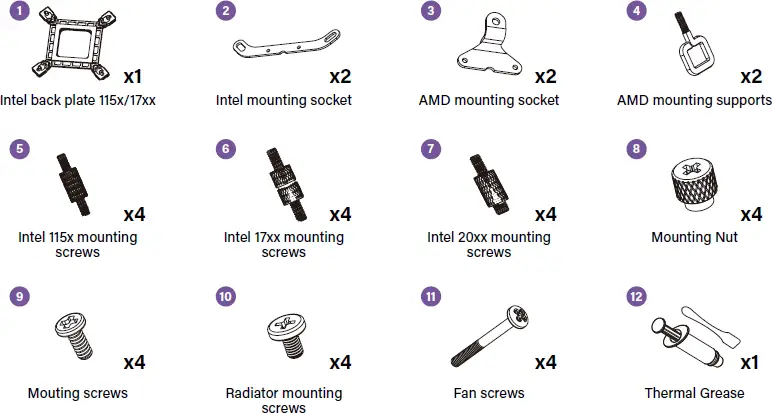 1
x1
Intel back plate 115x/17xx

2
x2
Intel mounting socket

3
x2
AMD mounting socket

4
x2
AMD mounting supports

5
x4
Intel 115x mounting screws

6
x4
Intel 17xx mounting screws

7
x4
Intel 20xx mounting screws

8
x4
Mounting Nut

9
x4
Mouting screws

10
x4
Radiator mounting screws

11
x4
Fan screws

12
x1
Thermal Grease