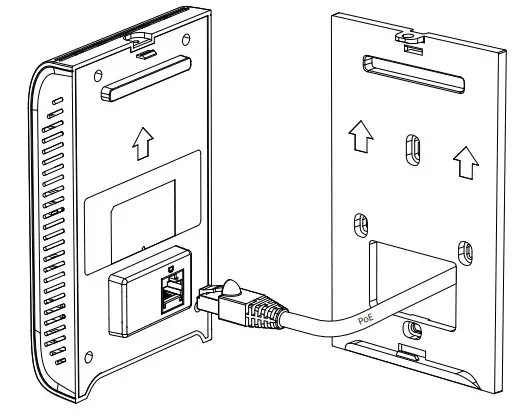 PoE