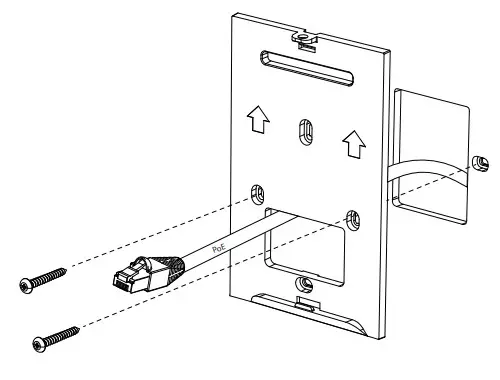 PoE