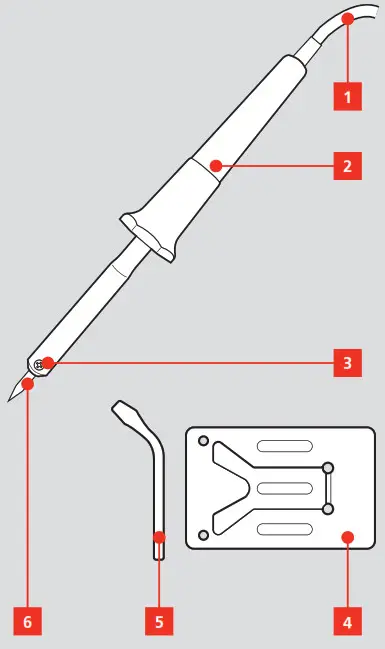 1
2
3
6
5
4