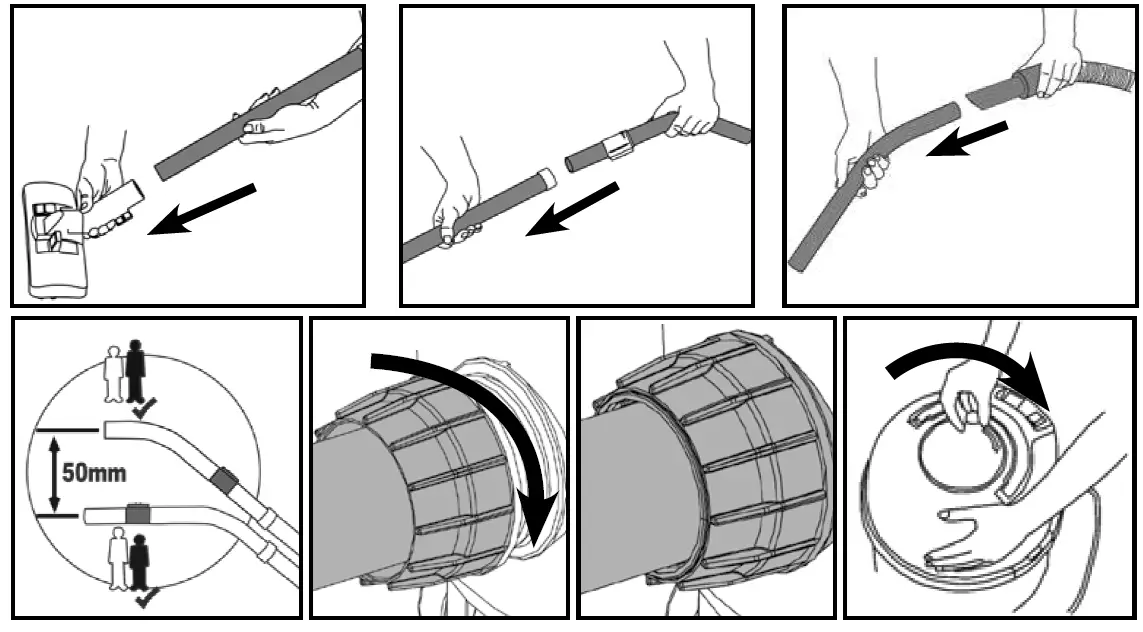 50mm