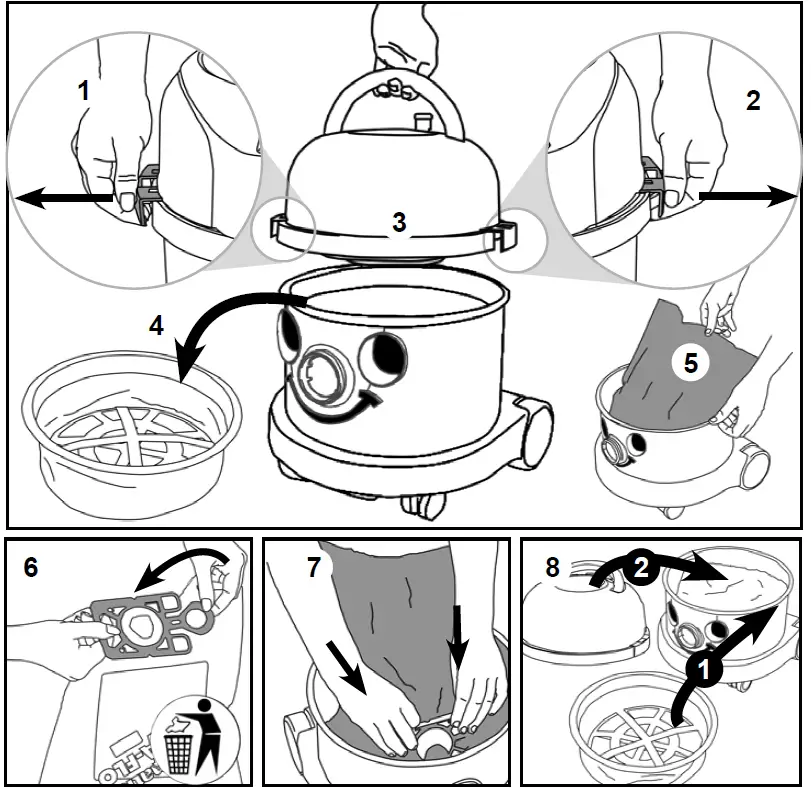 1
2
3
4
5
6
7
8
2
1