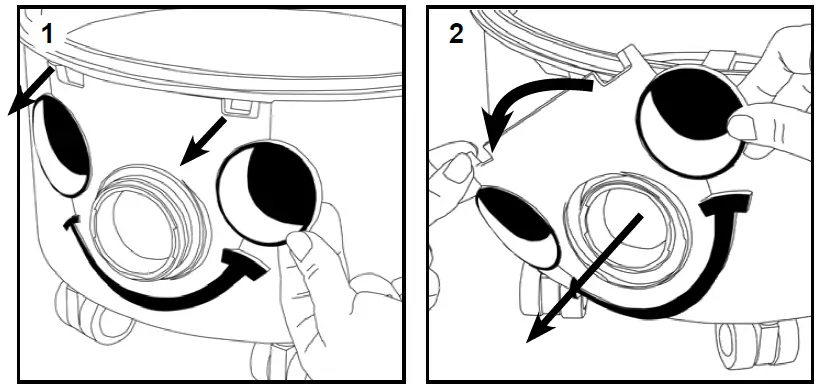 1

2