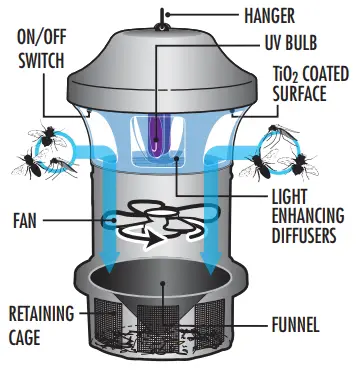 HANGER

ON/OFF SWITCH

UV BULB

$TiO_2$ COATED SURFACE

LIGHT ENHANCING DIFFUSERS

FAN

RETAINING CAGE

FUNNEL