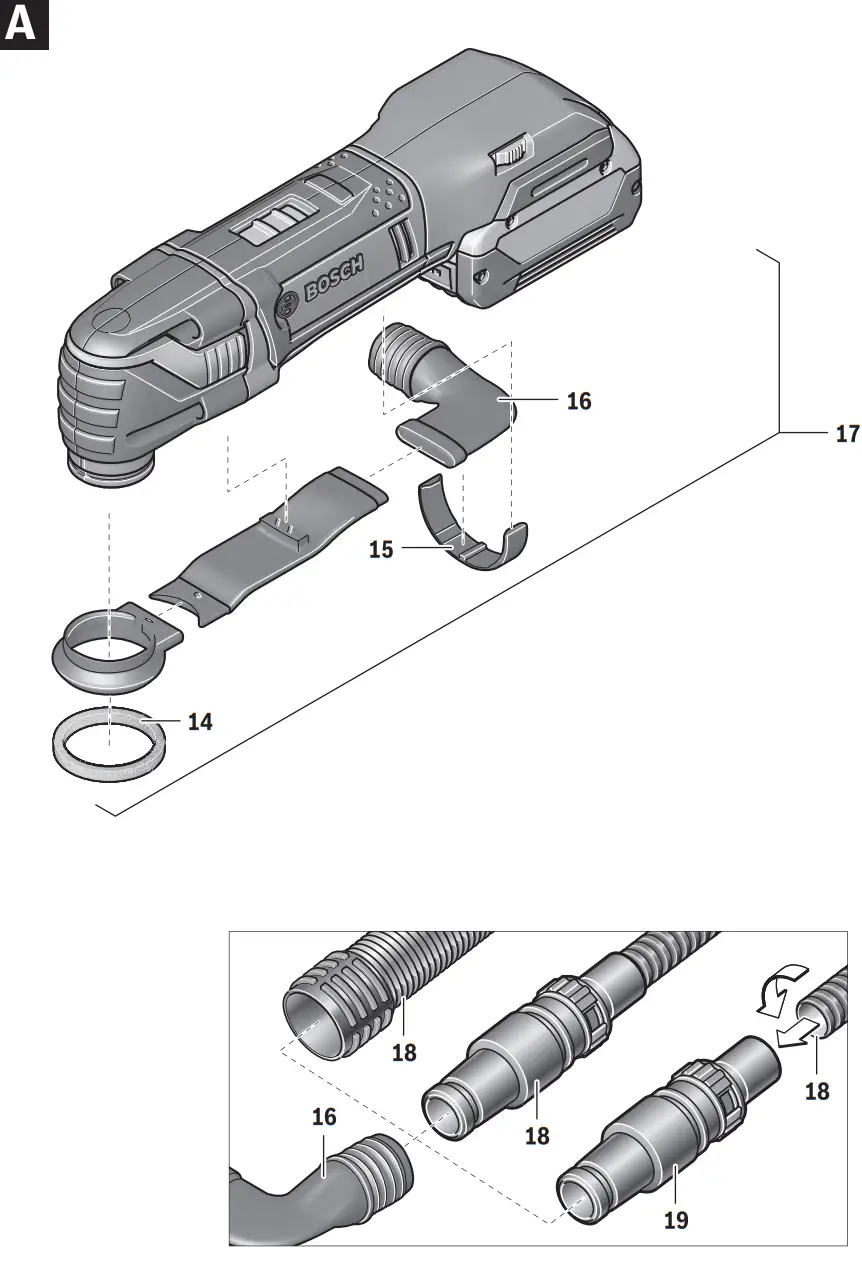 A

BOSCH

16

17

15

14

18

18

18

16

19