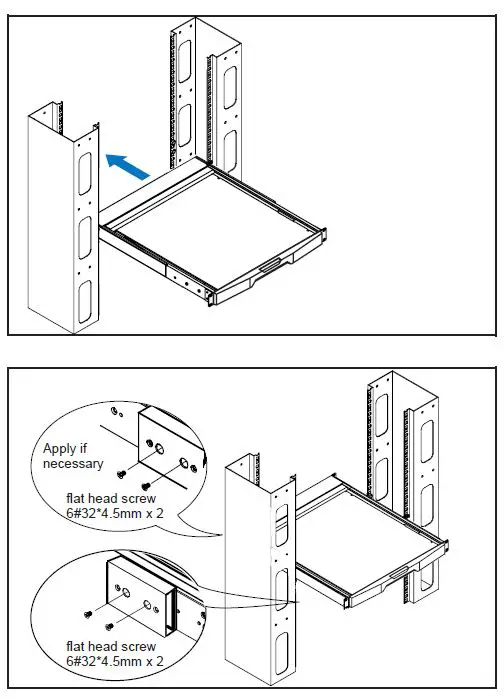 Apply if necessary

flat head screw
6#32*4.5mm x 2

flat head screw
6#32*4.5mm x 2