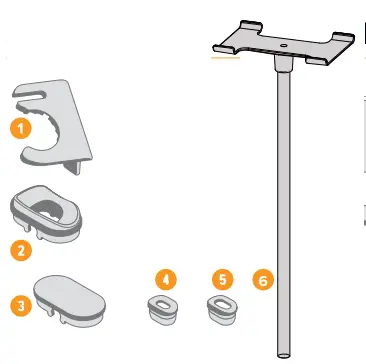 1

2

3

4

5

6