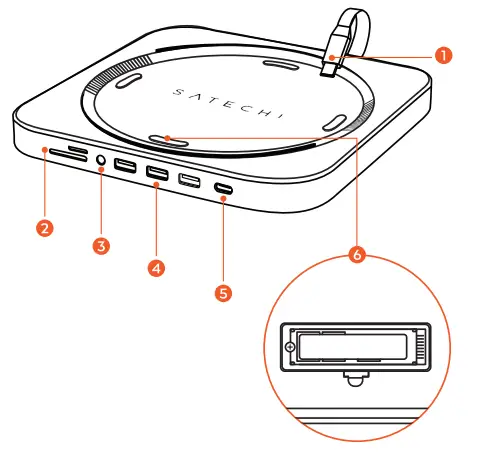 SATECHI

1

2

3

4

5

6