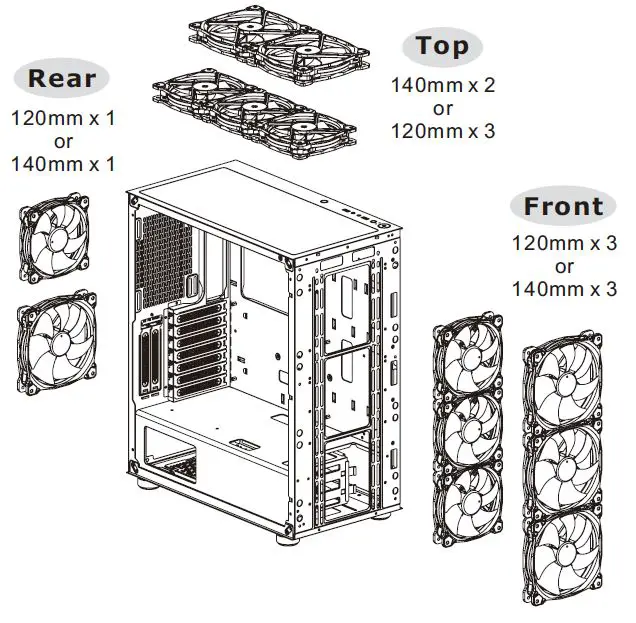 Rear
120mm x 1
or
140mm x 1

Top
140mm x 2
or
120mm x 3

Front
120mm x 3
or
140mm x 3