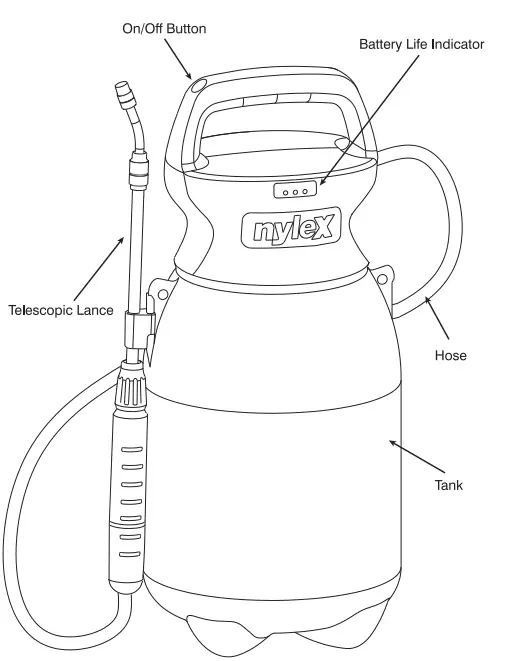 On/Off Button

Battery Life Indicator

nylex

Telescopic Lance

Hose

Tank