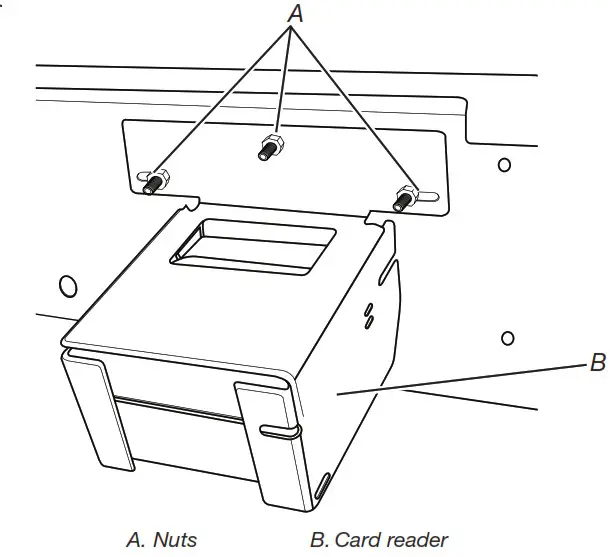 A

B

A. Nuts B. Card reader