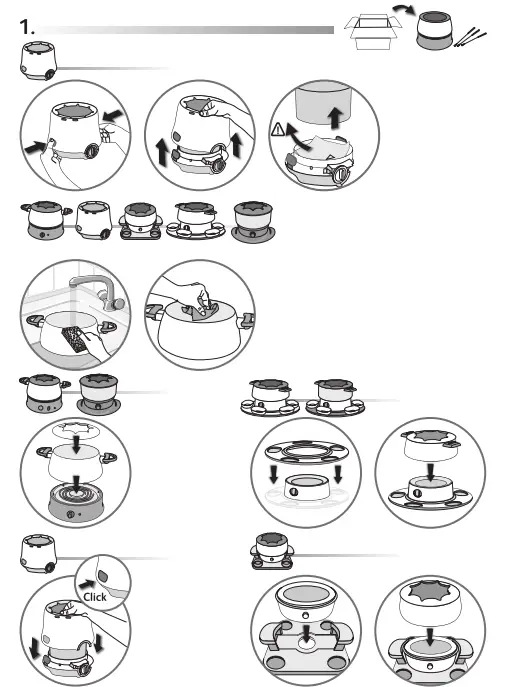 1.

Click