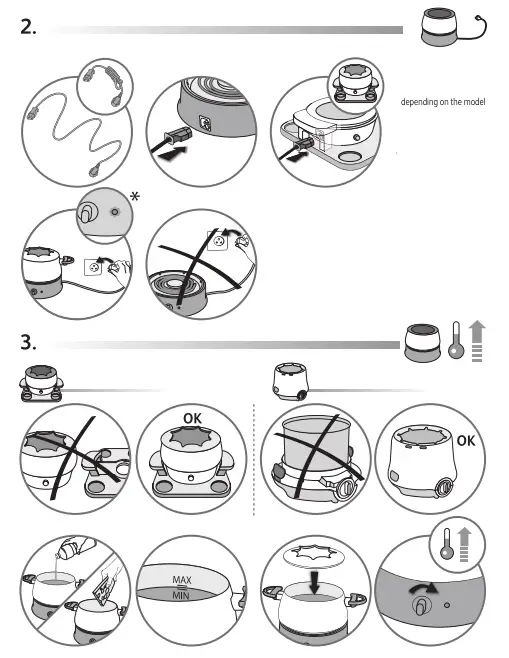 2.

depending on the model

*

3.

OK

OK

MAX

MIN