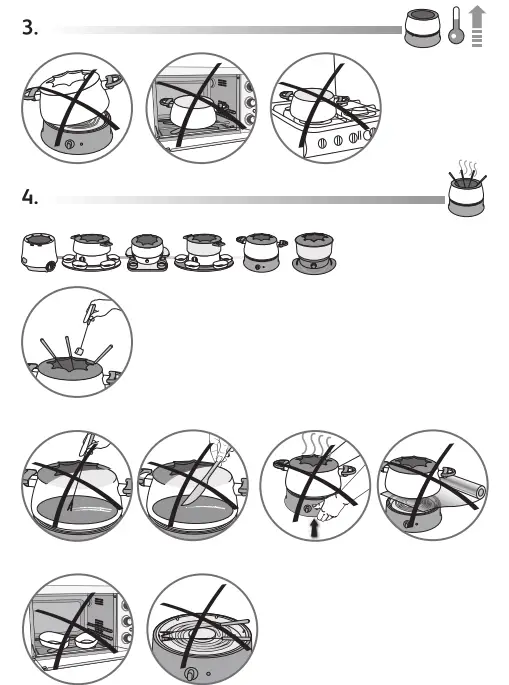 3.

4.