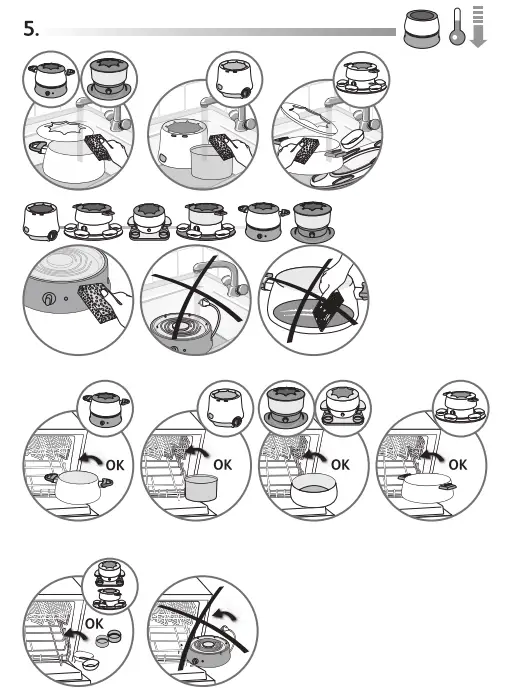 5.

OK

OK

OK

OK

OK